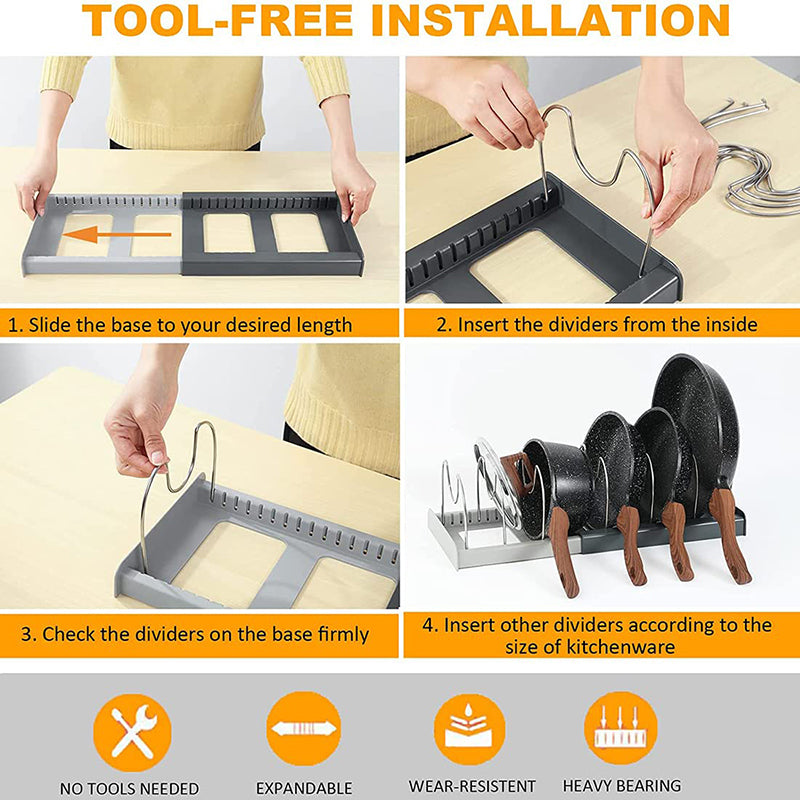 TOOL-FREE INSTALLATION

1. Slide the base to your desired length

2. Insert the dividers from the inside

3. Check the dividers on the base firmly

4. Insert other dividers according to the size of kitchenware

NO TOOLS NEEDED

EXPANDABLE

WEAR-RESISTENT

HEAVY BEARING